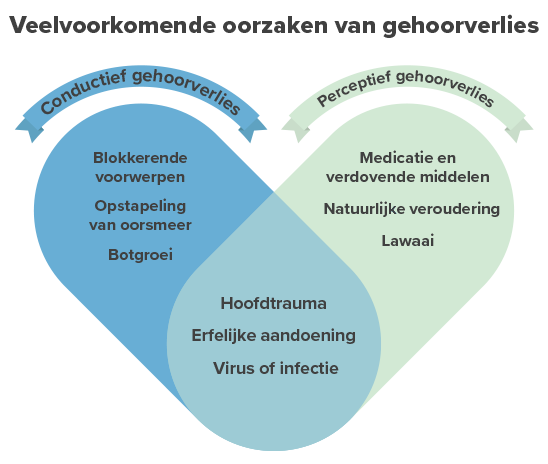 Veelvoorkomende oorzaken van gehoorverlies

Conductief gehoorverlies

Blokkerende voorwerpen

Opstapeling van oorsmeer

Botgroei

Perceptief gehoorverlies

Medicatie en verdovende middelen

Natuurlijke veroudering

Lawaai

Hoofdtrauma

Erfelijke aandoening

Virus of infectie