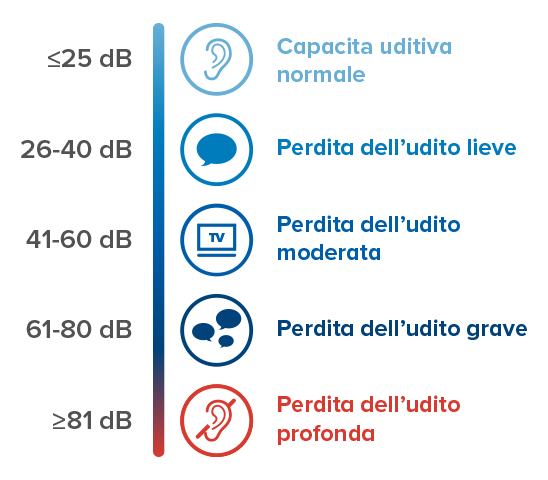 ≤25 dB
Capacita uditiva normale

26-40 dB
Perdita dell’udito lieve

41-60 dB
TV
Perdita dell’udito moderata

61-80 dB
Perdita dell’udito grave

≥81 dB
Perdita dell’udito profonda