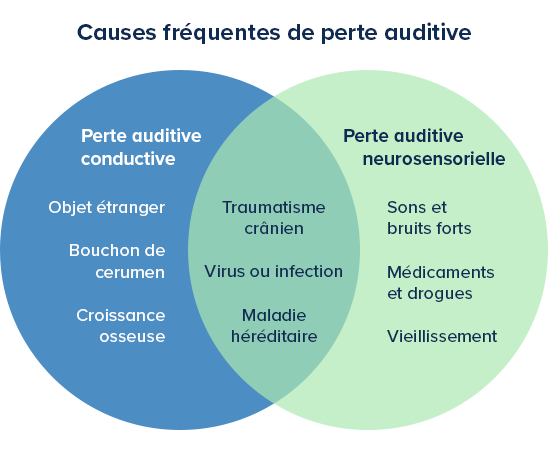 Causes fréquentes de perte auditive

Perte auditive conductive

Objet étranger

Bouchon de cerumen

Croissance osseuse

Traumatisme crânien

Virus ou infection

Maladie héréditaire

Perte auditive neurosensorielle

Sons et bruits forts

Médicaments et drogues

Vieillissement