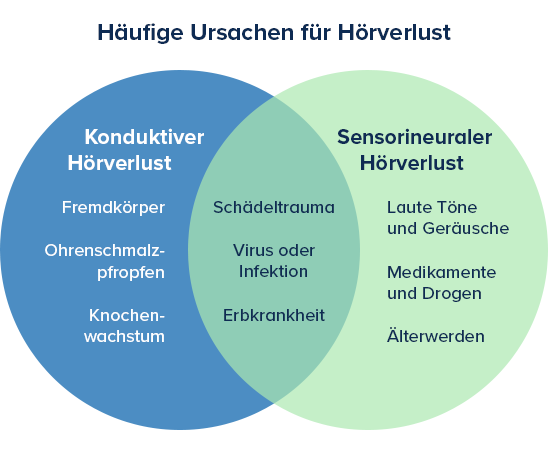 Häufige Ursachen für Hörverlust

Konduktiver Hörverlust

Fremdkörper

Ohrenschmalzpfropfen

Knochenwachstum

Schädeltrauma

Virus oder Infektion

Erbkrankheit

Sensorineuraler Hörverlust

Laute Töne und Geräusche

Medikamente und Drogen

Älterwerden