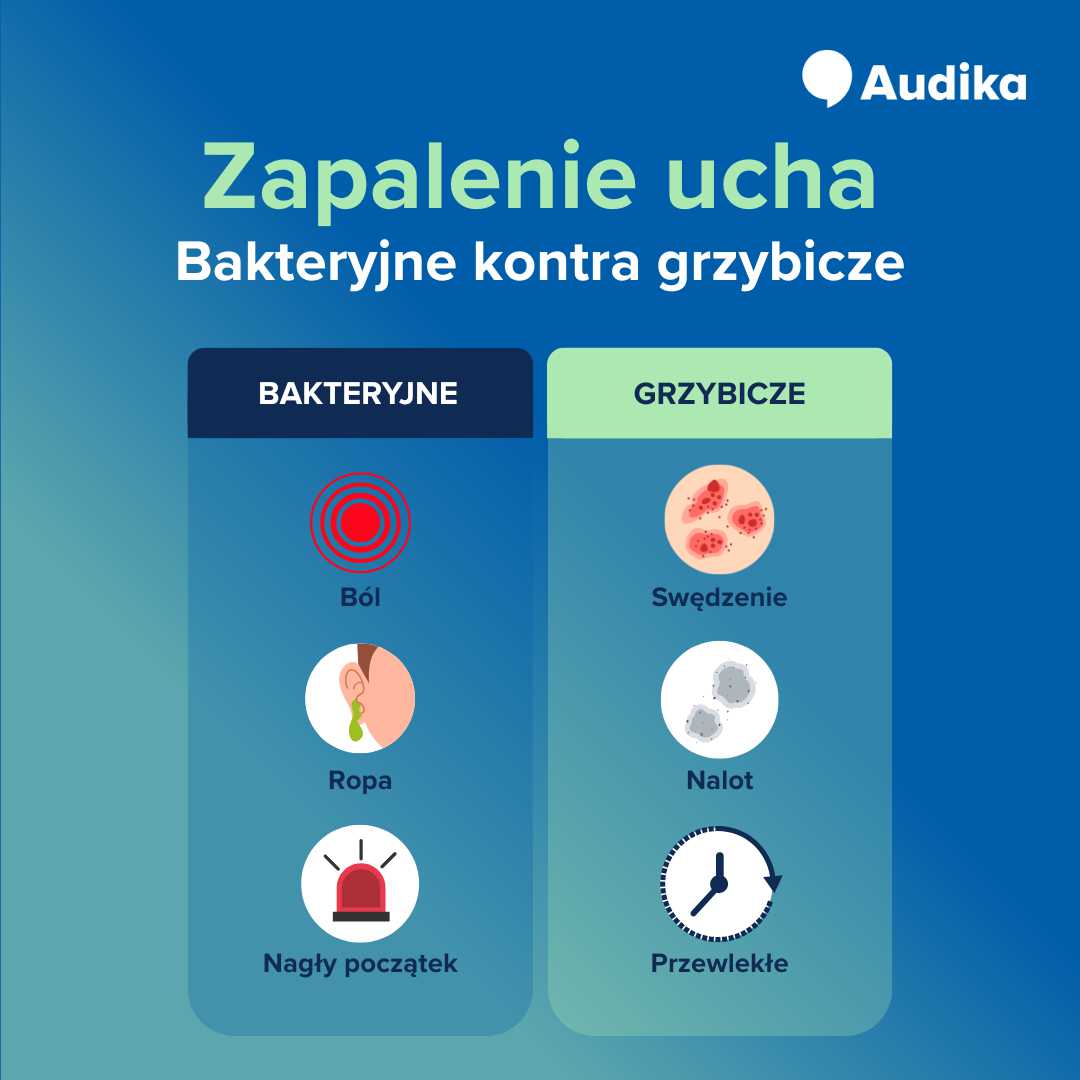 Audika

Zapalenie ucha

Bakteryjne kontra grzybicze

BAKTERYJNE

Ból

Ropa

Nagły początek

GRZYBICZE

Swędzenie

Nalot

Przewlekłe