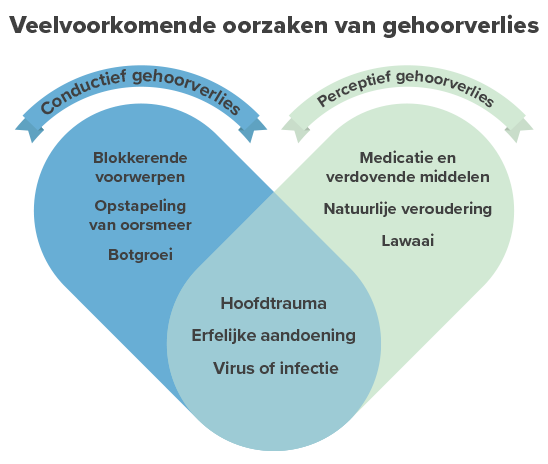 Veelvoorkomende oorzaken van gehoorverlies

Conductief gehoorverlies

Blokkerende voorwerpen

Opstapeling van oorsmeer

Botgroei

Perceptief gehoorverlies

Medicatie en verdovende middelen

Natuurlije veroudering

Lawaai

Hoofdtrauma

Erfelijke aandoening

Virus of infectie