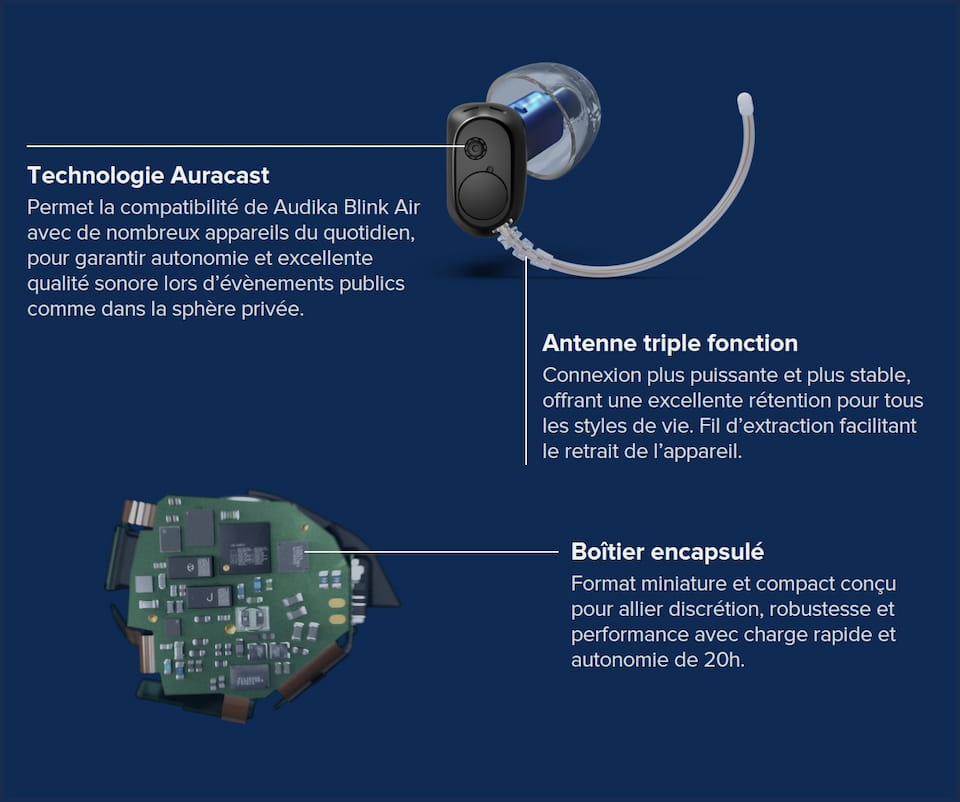 Technologie Auracast

Permet la compatibilité de Audika Blink Air avec de nombreux appareils du quotidien, pour garantir autonomie et excellente qualité sonore lors d'évènements publics comme dans la sphère privée.

Antenne triple fonction

Connexion plus puissante et plus stable, offrant une excellente rétention pour tous les styles de vie. Fil d'extraction facilitant le retrait de l'appareil.

Boîtier encapsulé

Format miniature et compact conçu pour allier discrétion, robustesse et performance avec charge rapide et autonomie de 20h.